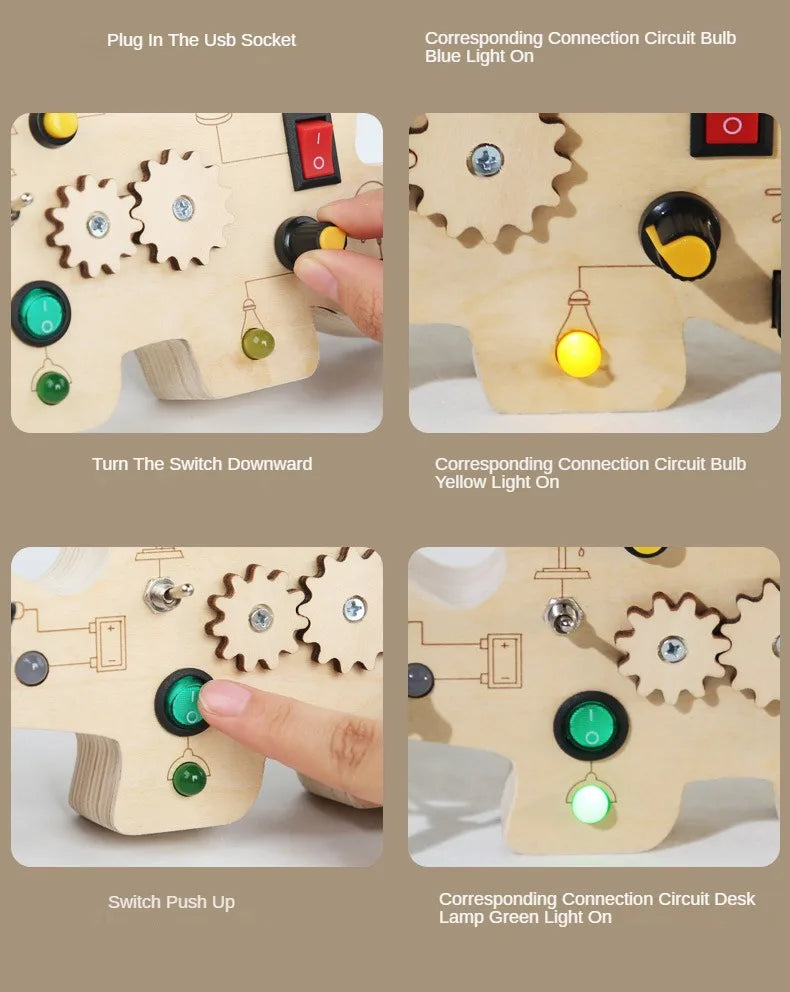 Plug In The Usb Socket

Corresponding Connection Circuit Bulb Blue Light On

Turn The Switch Downward

Corresponding Connection Circuit Bulb Yellow Light On

Switch Push Up

Corresponding Connection Circuit Desk Lamp Green Light On