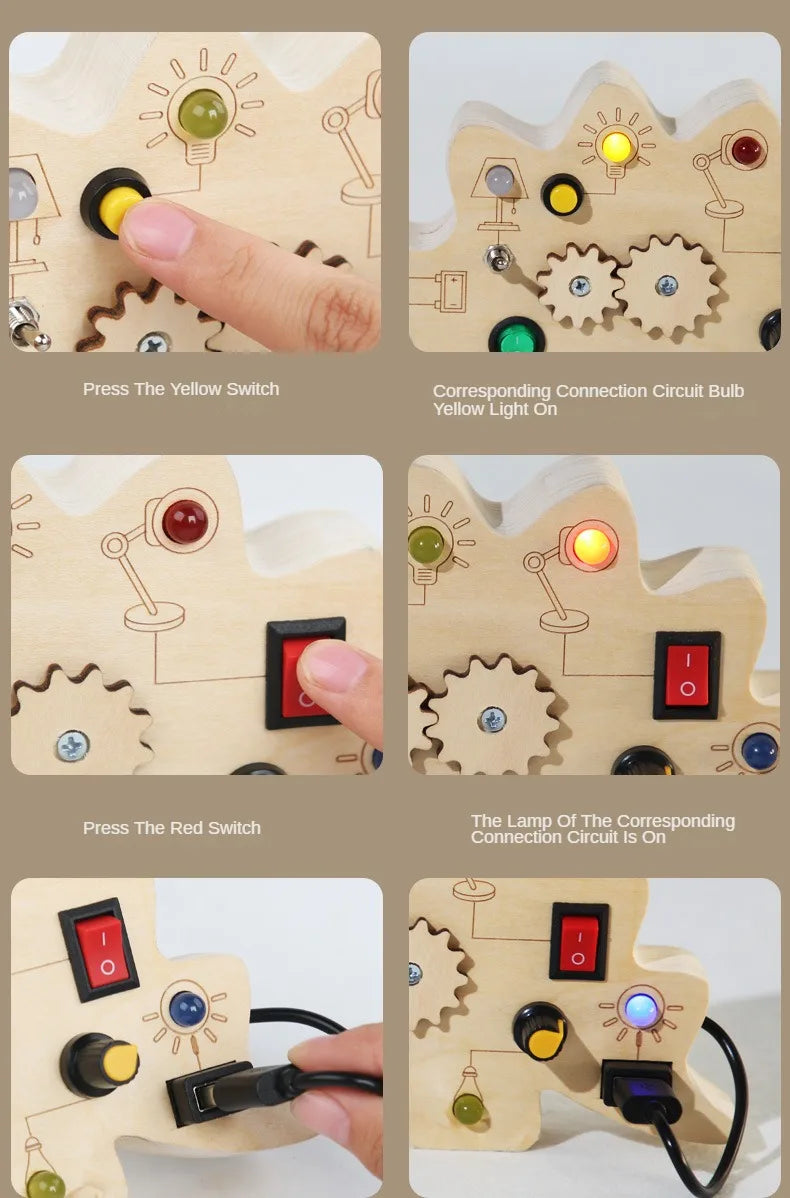 Press The Yellow Switch

Corresponding Connection Circuit Bulb Yellow Light On

Press The Red Switch

The Lamp Of The Corresponding Connection Circuit Is On